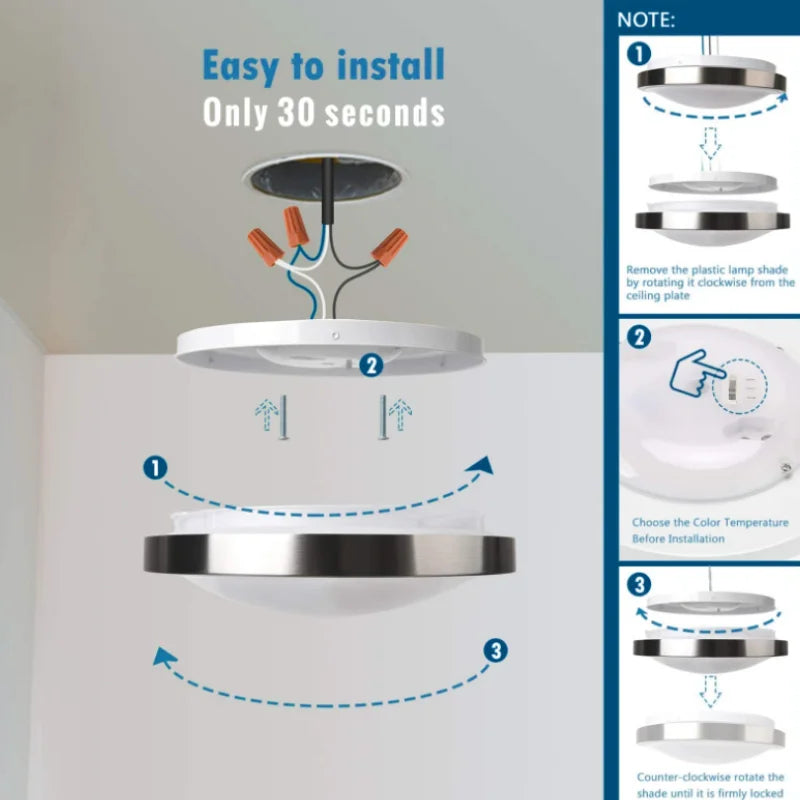 Easy to install
Only 30 seconds

2

1

3

NOTE:

1

Remove the plastic lamp shade by rotating it clockwise from the ceiling plate

2

Choose the Color Temperature Before Installation

3

Counter-clockwise rotate the shade until it is firmly locked