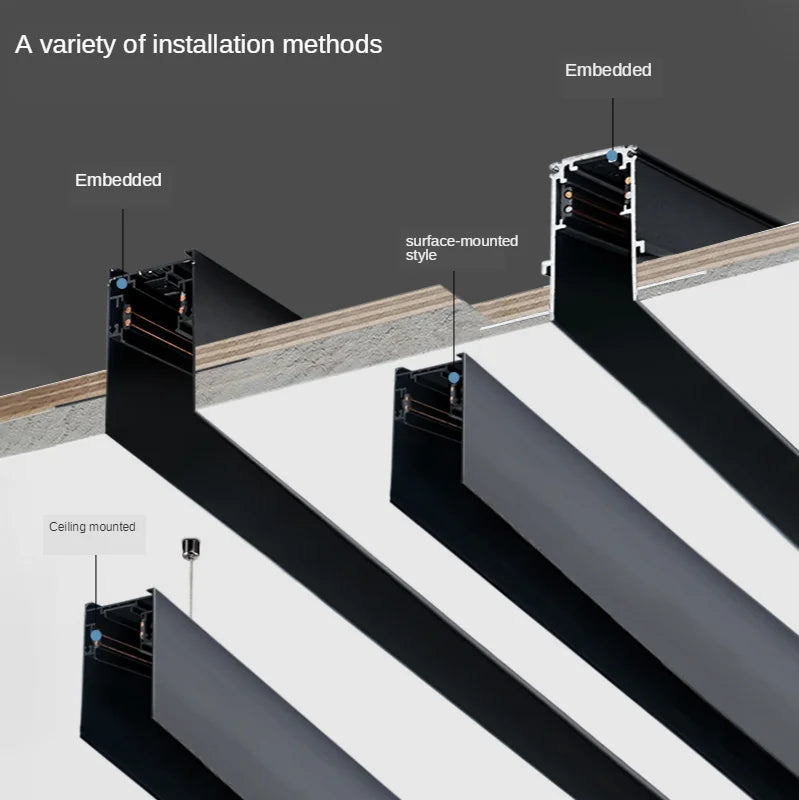 A variety of installation methods

Embedded

Embedded

surface-mounted style

Ceiling mounted